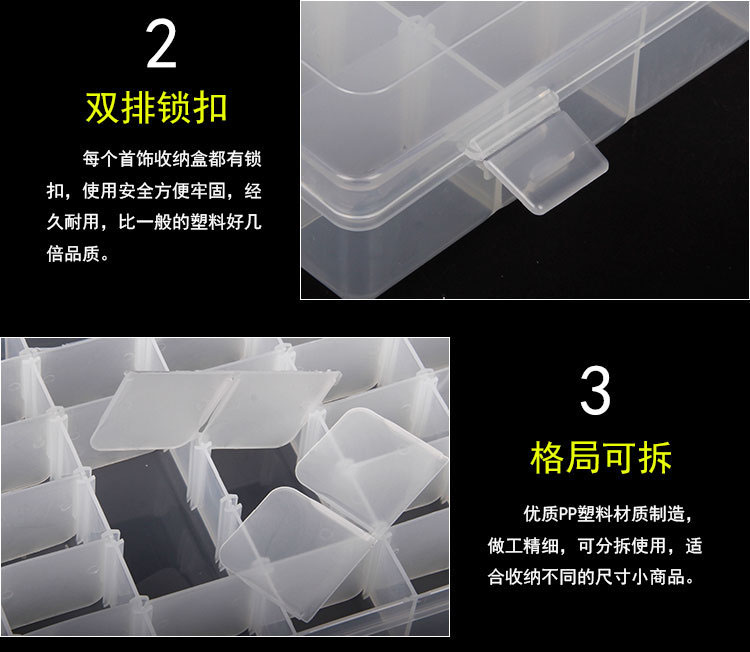 2

双排锁扣

每个首饰收纳盒都有锁扣，使用安全方便牢固，经久耐用，比一般的塑料好几倍品质。

3

格局可拆

优质PP塑料材质制造，做工精细，可分拆使用，适合收纳不同的尺寸小商品。