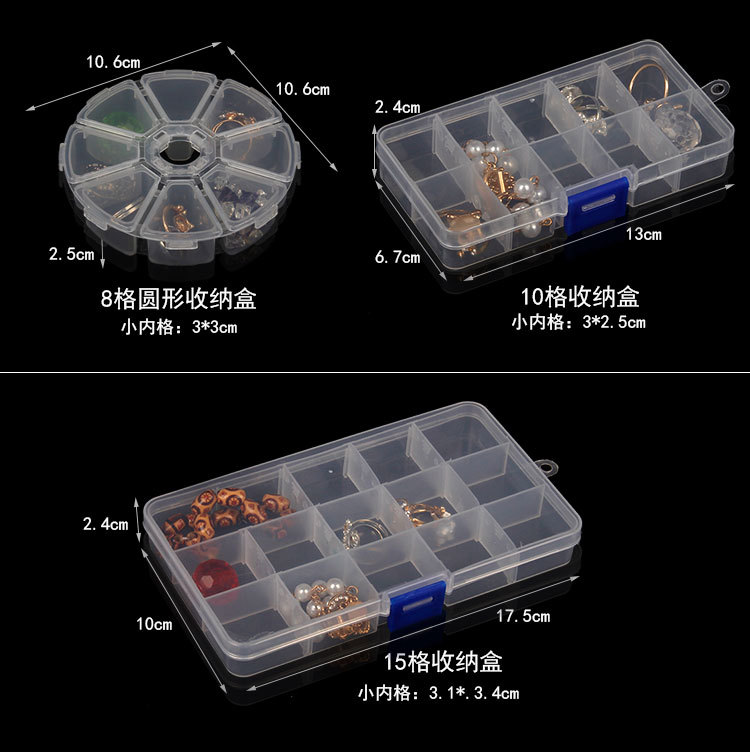 10.6cm
10.6cm
2.5cm
8格圆形收纳盒
小内格：3*3cm

2.4cm
6.7cm
13cm
10格收纳盒
小内格：3*2.5cm

2.4cm
10cm
17.5cm
15格收纳盒
小内格：3.1*.3.4cm