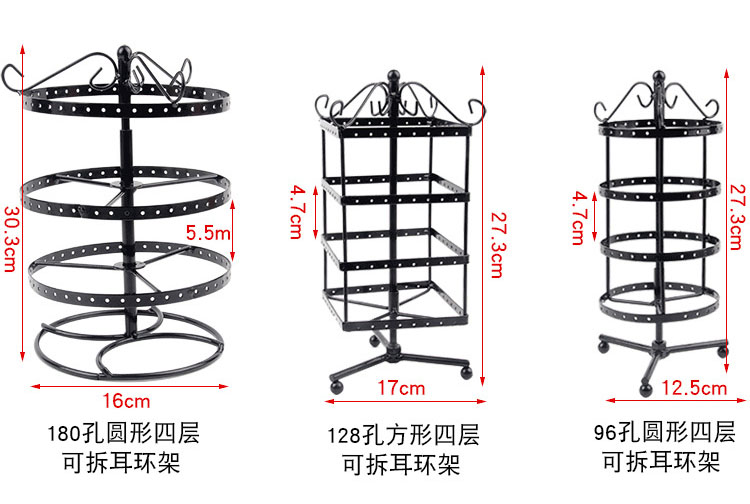 30.3cm
5.5m
16cm
180孔圆形四层
可拆耳环架

4.7cm
27.3cm
17cm
128孔方形四层
可拆耳环架

4.7cm
27.3cm
12.5cm
96孔圆形四层
可拆耳环架